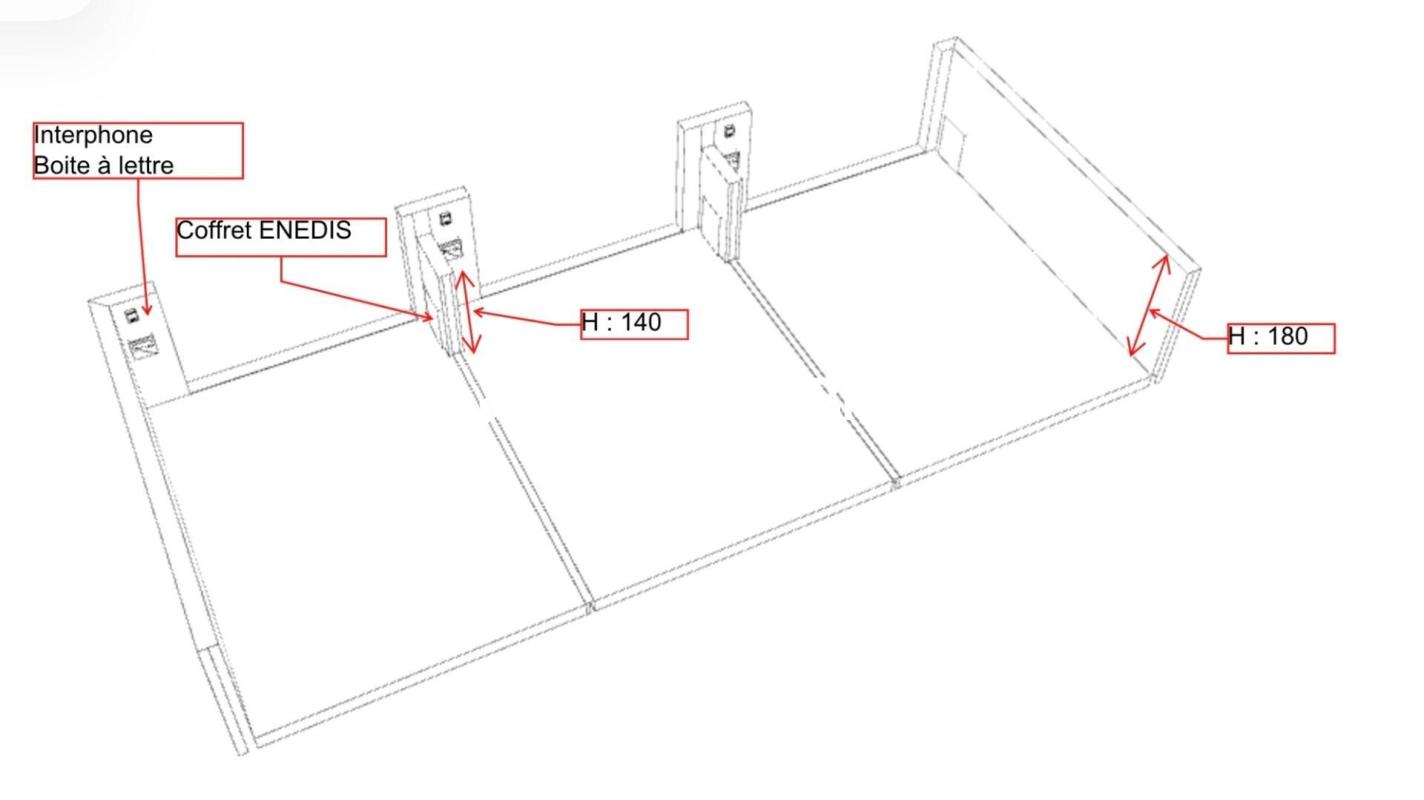 Interphone
Boite à lettre

Coffret ENEDIS

H : 140

H : 180